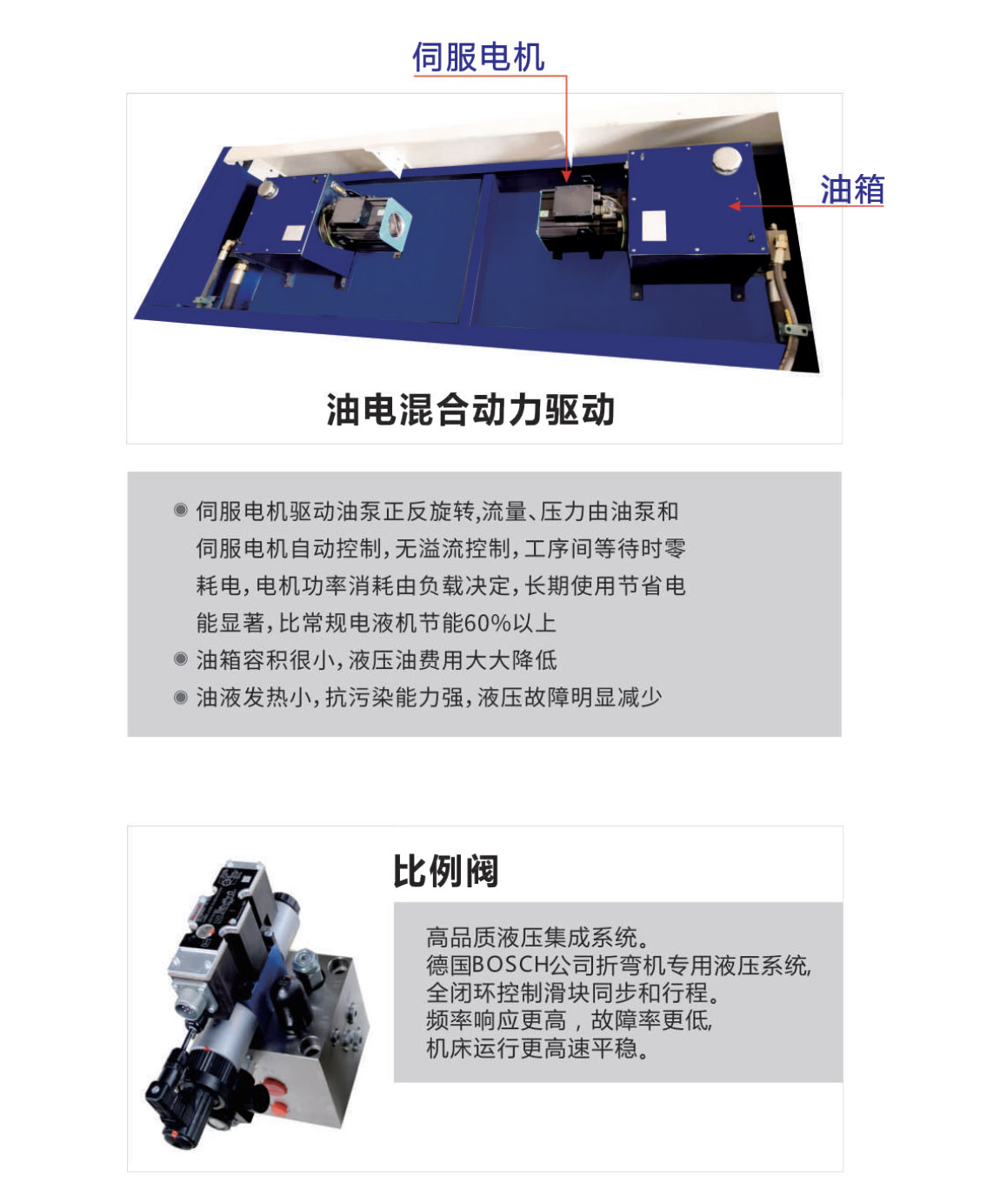 伺服电机

油箱

油电混合动力驱动

◉ 伺服电机驱动油泵正反旋转,流量、压力由油泵和伺服电机自动控制,无溢流控制,工序间等待时零耗电,电机功率消耗由负载决定,长期使用节省电能显著,比常规电液机节能60%以上
◉ 油箱容积很小,液压油费用大大降低
◉ 油液发热小,抗污染能力强,液压故障明显减少

比例阀

高品质液压集成系统。
德国BOSCH公司折弯机专用液压系统,
全闭环控制滑块同步和行程。
频率响应更高，故障率更低,
机床运行更高速平稳。